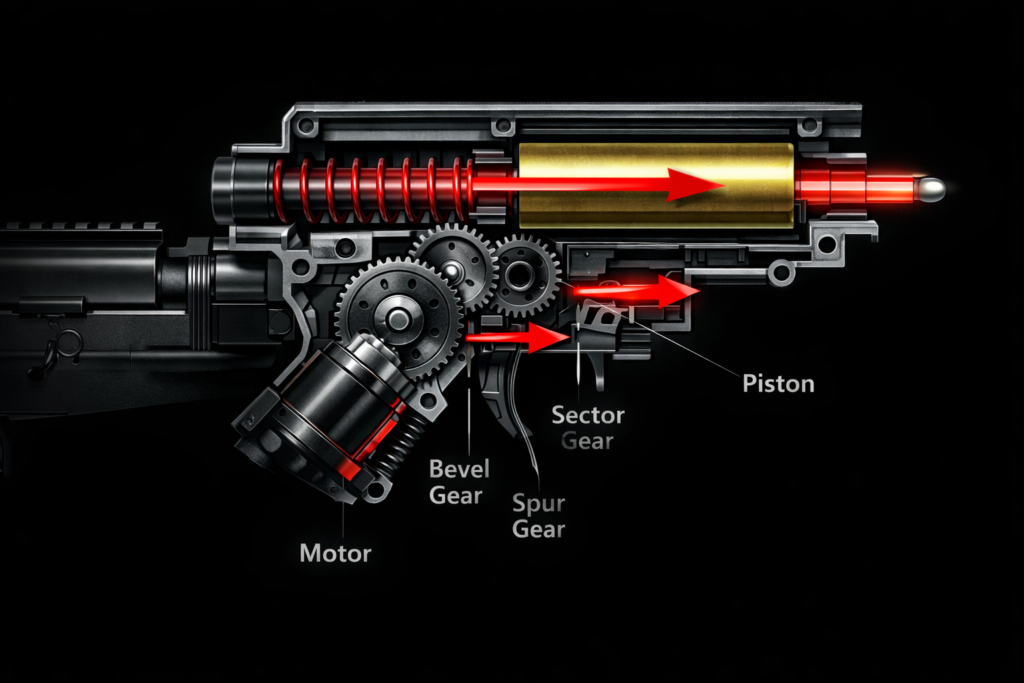 Piston

Sector Gear

Bevel Gear

Spur Gear

Motor